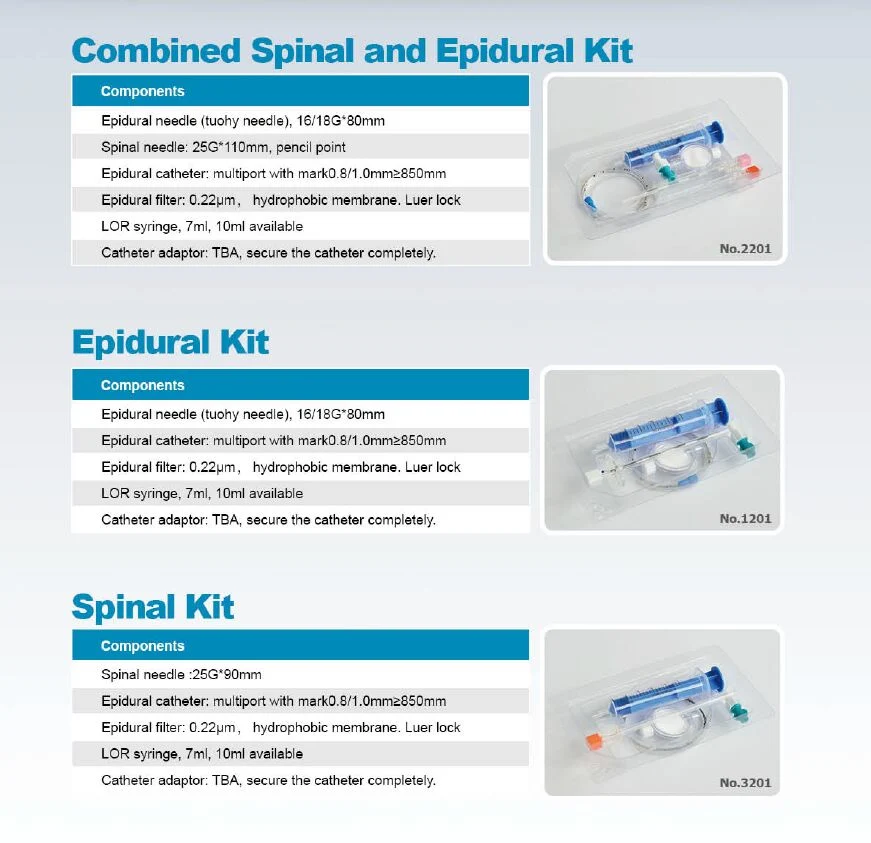 Combined Spinal and Epidural Kit

| Components |
|---|
| Epidural needle (tuohy needle), 16/18G*80mm |
| Spinal needle: 25G*110mm, pencil point |
| Epidural catheter: multiport with mark0.8/1.0mm≥850mm |
| Epidural filter: 0.22μm， hydrophobic membrane. Luer lock |
| LOR syringe, 7ml, 10ml available |
| Catheter adaptor: TBA, secure the catheter completely. |

No.2201

Epidural Kit

| Components |
|---|
| Epidural needle (tuohy needle), 16/18G*80mm |
| Epidural catheter: multiport with mark0.8/1.0mm≥850mm |
| Epidural filter: 0.22μm， hydrophobic membrane. Luer lock |
| LOR syringe, 7ml, 10ml available |
| Catheter adaptor: TBA, secure the catheter completely. |

No.1201

Spinal Kit

| Components |
|---|
| Spinal needle :25G*90mm |
| Epidural catheter: multiport with mark0.8/1.0mm≥850mm |
| Epidural filter: 0.22μm， hydrophobic membrane. Luer lock |
| LOR syringe, 7ml, 10ml available |
| Catheter adaptor: TBA, secure the catheter completely. |

No.3201