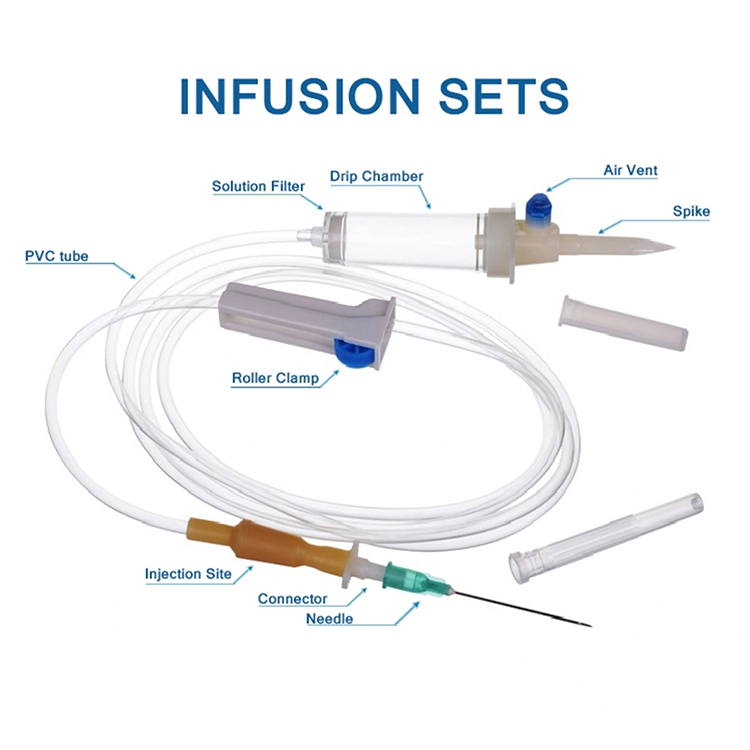 INFUSION SETS

Solution Filter
Drip Chamber
Air Vent
Spike
PVC tube
Roller Clamp
Injection Site
Connector
Needle