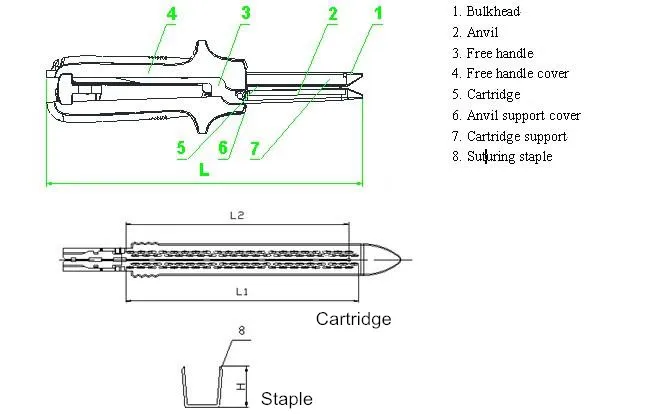 4 3 2 1

5 6 7

L

1. Bulkhead
2. Anvil
3. Free handle
4. Free handle cover
5. Cartridge
6. Anvil support cover
7. Cartridge support
8. Suturing staple

L2

L1

Cartridge

8

H

Staple