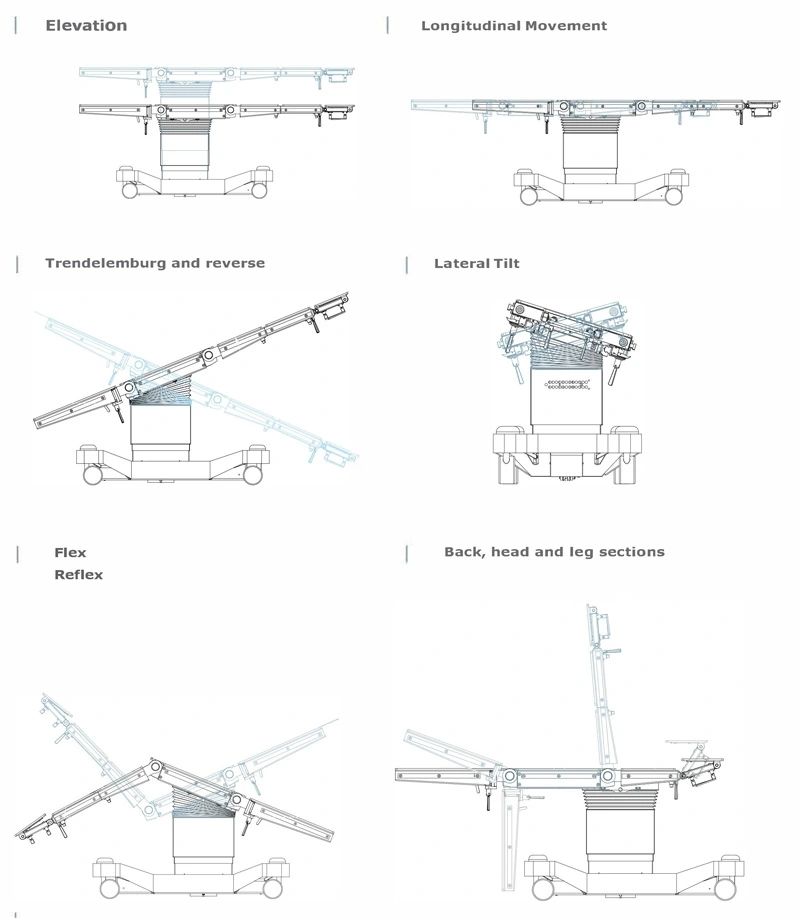 Elevation

Longitudinal Movement

Trendelemburg and reverse

Lateral Tilt

Flex
Reflex

Back, head and leg sections