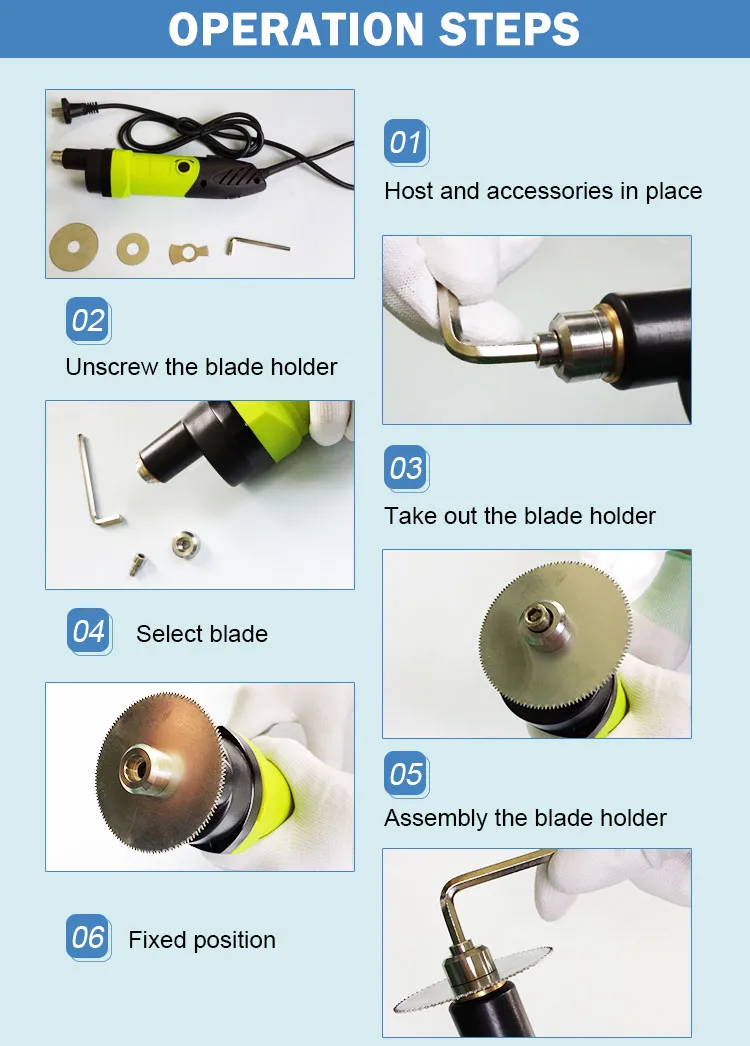 OPERATION STEPS

01

Host and accessories in place

02

Unscrew the blade holder

03

Take out the blade holder

04

Select blade

05

Assembly the blade holder

06

Fixed position