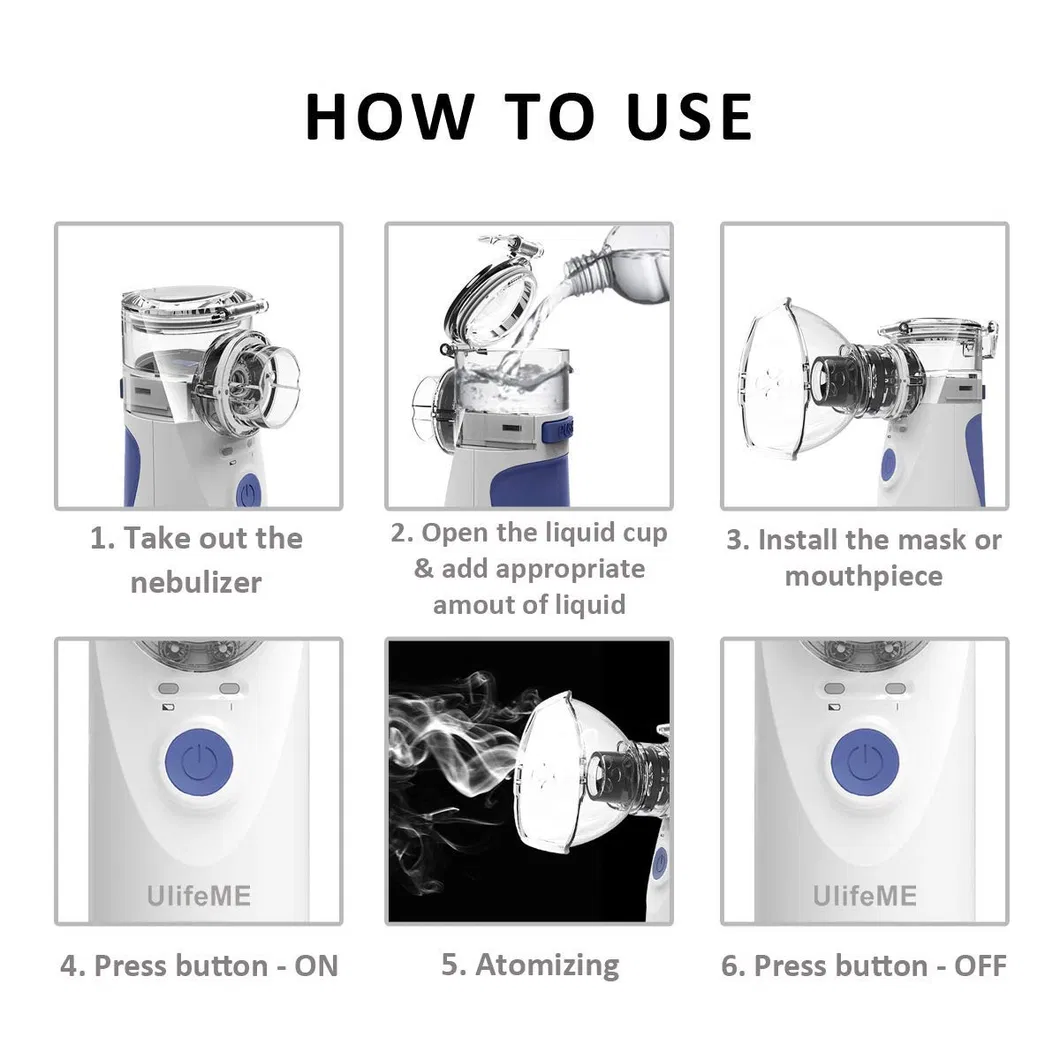 HOW TO USE

1. Take out the nebulizer

2. Open the liquid cup & add appropriate amout of liquid

3. Install the mask or mouthpiece

UlifeME

4. Press button - ON

5. Atomizing

UlifeME

6. Press button - OFF