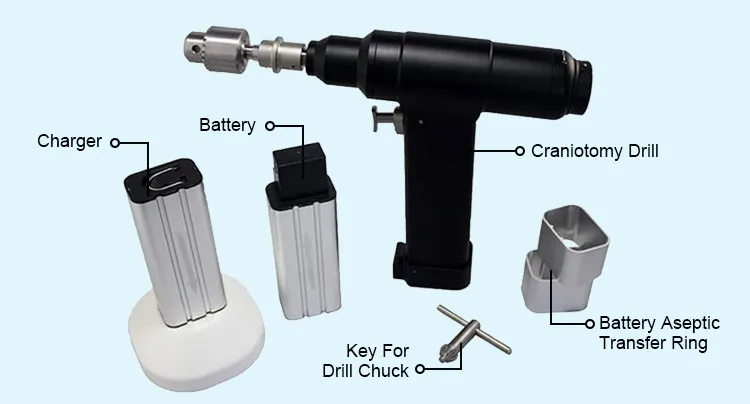 Charger
Battery
Craniotomy Drill
Battery Aseptic Transfer Ring
Key For Drill Chuck