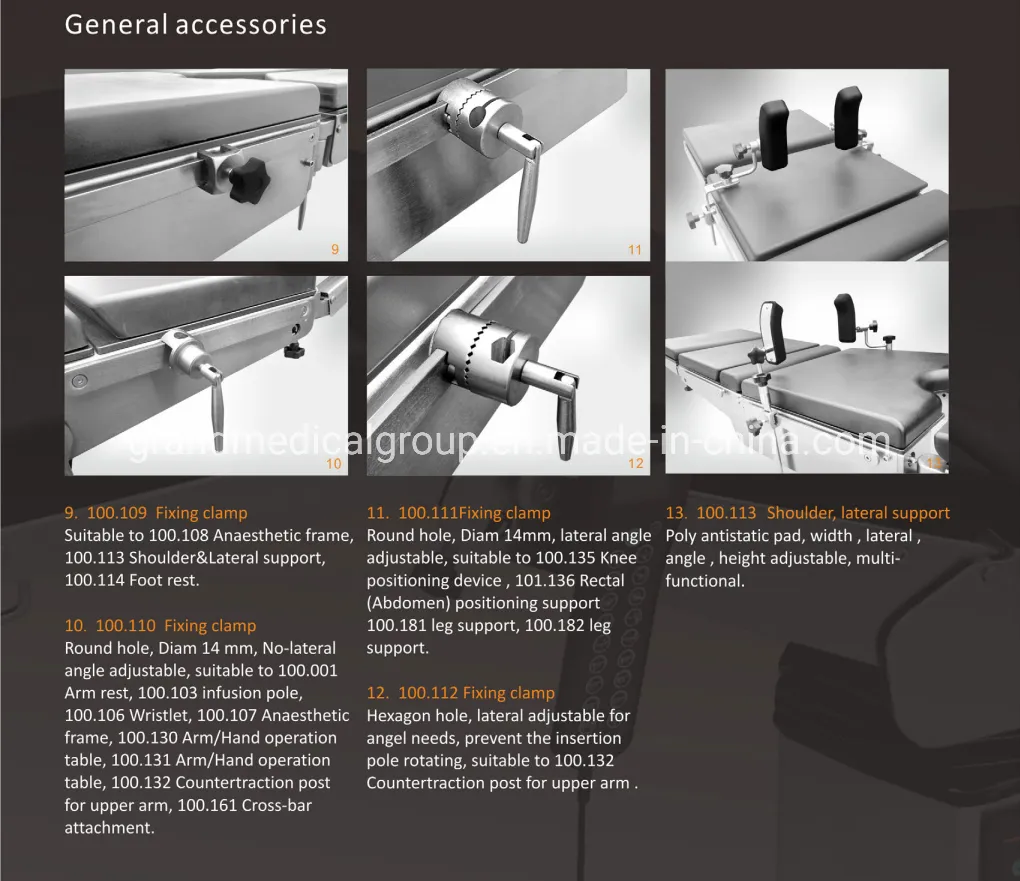 General accessories

9

11

10

12

13

grandmedicalgroup.en.made-in-china.com

9. 100.109 Fixing clamp
Suitable to 100.108 Anaesthetic frame, 100.113 Shoulder&Lateral support, 100.114 Foot rest.

10. 100.110 Fixing clamp
Round hole, Diam 14 mm, No-lateral angle adjustable, suitable to 100.001 Arm rest, 100.103 infusion pole, 100.106 Wristlet, 100.107 Anaesthetic frame, 100.130 Arm/Hand operation table, 100.131 Arm/Hand operation table, 100.132 Countertraction post for upper arm, 100.161 Cross-bar attachment.

11. 100.111Fixing clamp
Round hole, Diam 14mm, lateral angle adjustable, suitable to 100.135 Knee positioning device , 101.136 Rectal (Abdomen) positioning support 100.181 leg support, 100.182 leg support.

12. 100.112 Fixing clamp
Hexagon hole, lateral adjustable for angel needs, prevent the insertion pole rotating, suitable to 100.132 Countertraction post for upper arm .

13. 100.113 Shoulder, lateral support
Poly antistatic pad, width , lateral , angle , height adjustable, multi-functional.